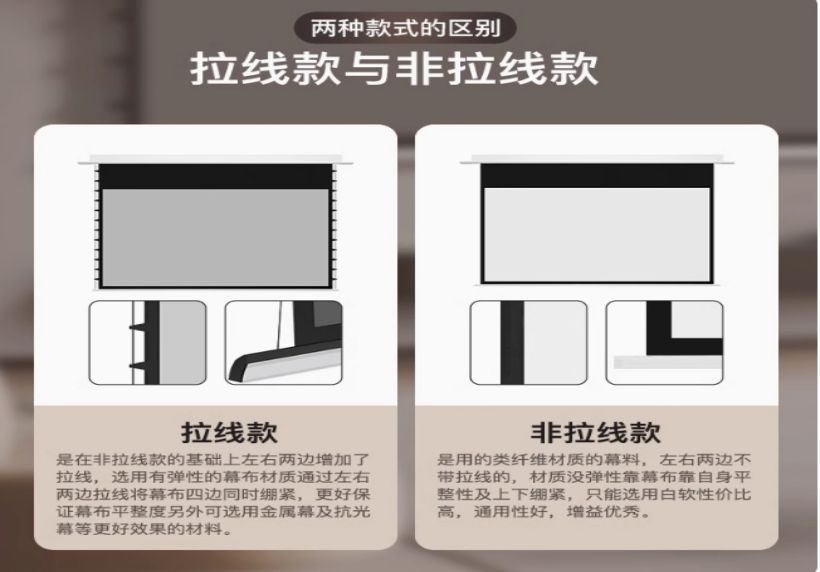 两种款式的区别

拉线款与非拉线款

拉线款

是在非拉线款的基础上左右两边增加了拉线，选用有弹性的幕布材质通过左右两边拉线将幕布四边同时绷紧，更好保证幕布平整度另外可选用金属幕及抗光幕等更好效果的材料。

非拉线款

是用的类纤维材质的幕料，左右两边不带拉线的，材质没弹性靠幕布靠自身平整性及上下绷紧，只能选用白软性价比高，通用性好，增益优秀。